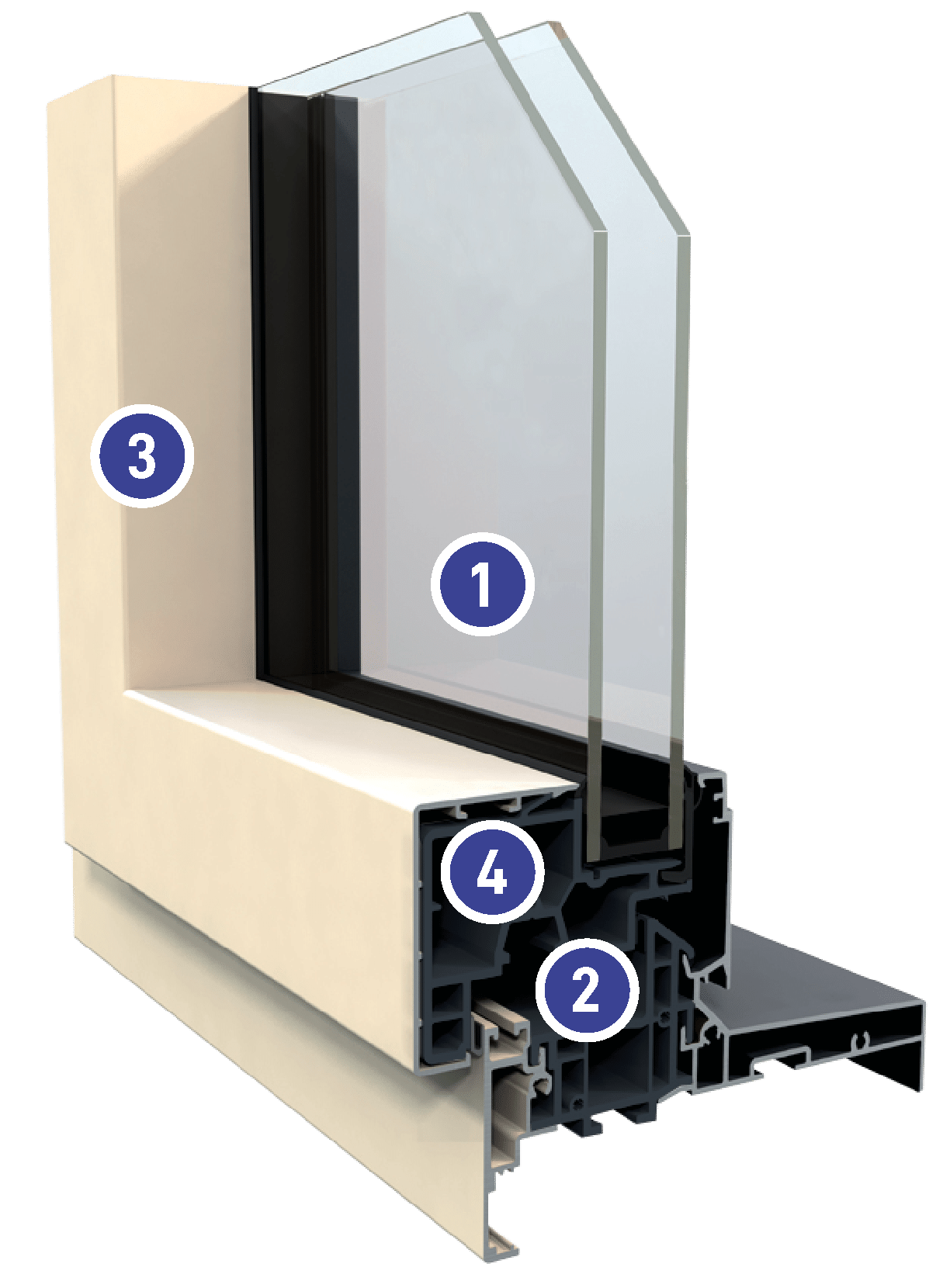 3
1
4
2